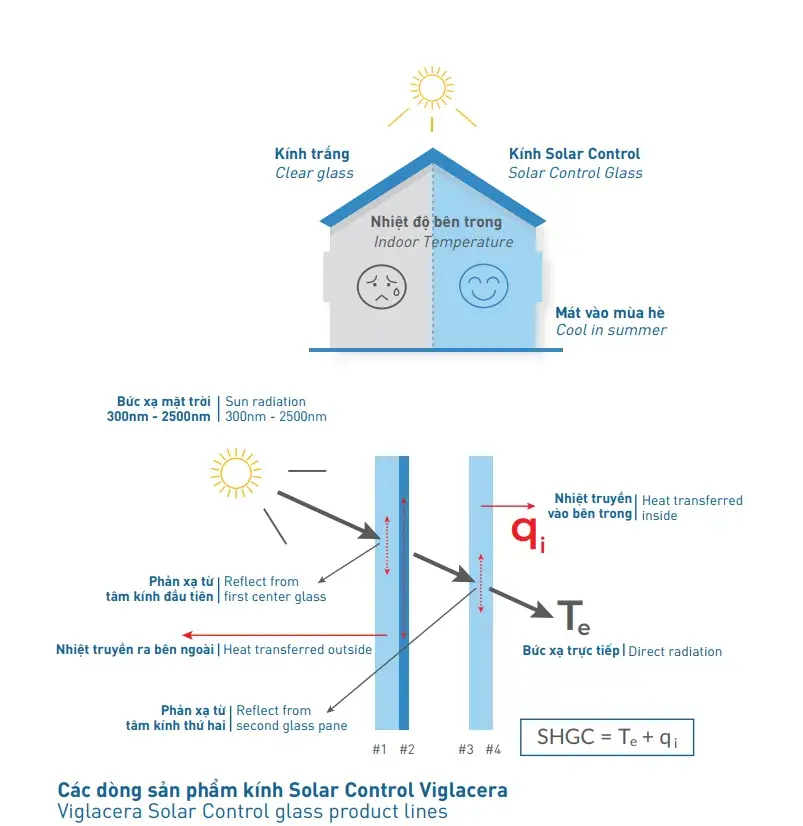 Kính trắng
Clear glass

Kính Solar Control
Solar Control Glass

Nhiệt độ bên trong
Indoor Temperature

Mát vào mùa hè
Cool in summer

Bức xạ mặt trời 300nm - 2500nm | Sun radiation 300nm - 2500nm

Nhiệt truyền vào bên trong | Heat transferred inside

$q_i$

Phản xạ từ tâm kính đầu tiên | Reflect from first center glass

$T_e$

Nhiệt truyền ra bên ngoài | Heat transferred outside

Bức xạ trực tiếp | Direct radiation

Phản xạ từ tâm kính thứ hai | Reflect from second glass pane

#1 #2 #3 #4

$SHGC = T_e + q_i$

Các dòng sản phẩm kính Solar Control Viglacera
Viglacera Solar Control glass product lines